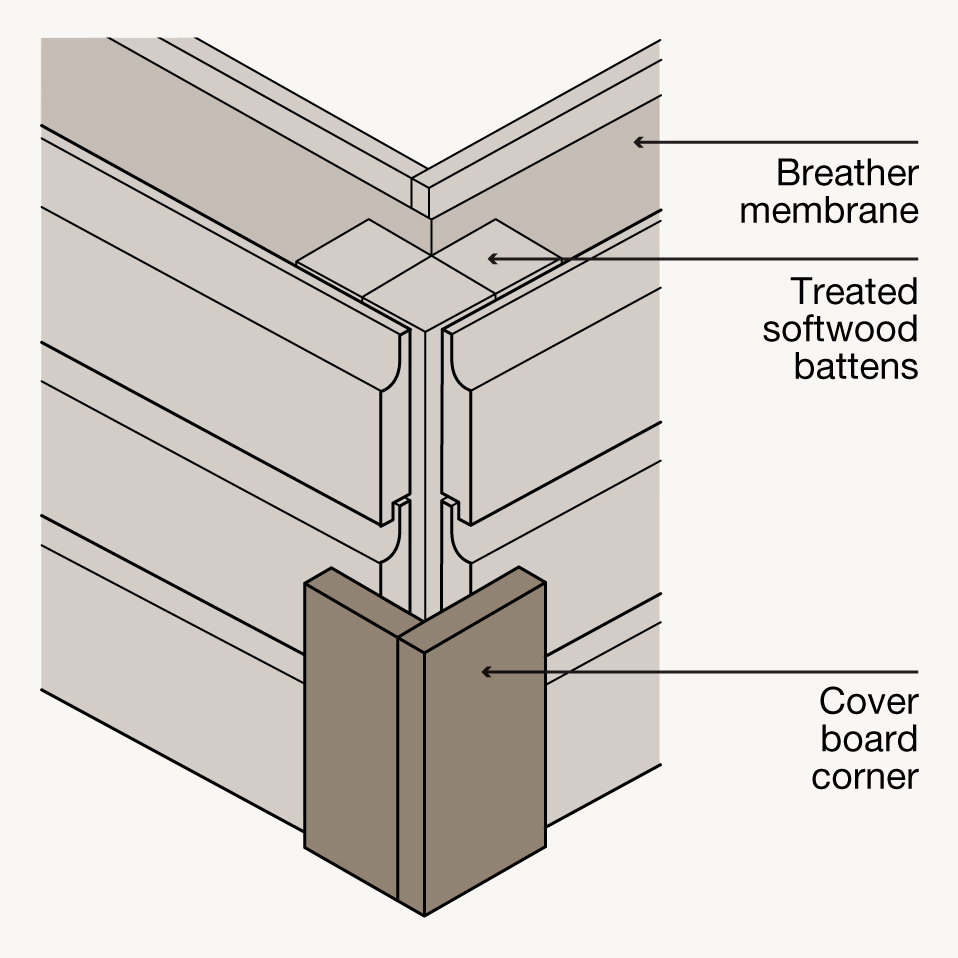 Breather membrane

Treated softwood battens

Cover board corner